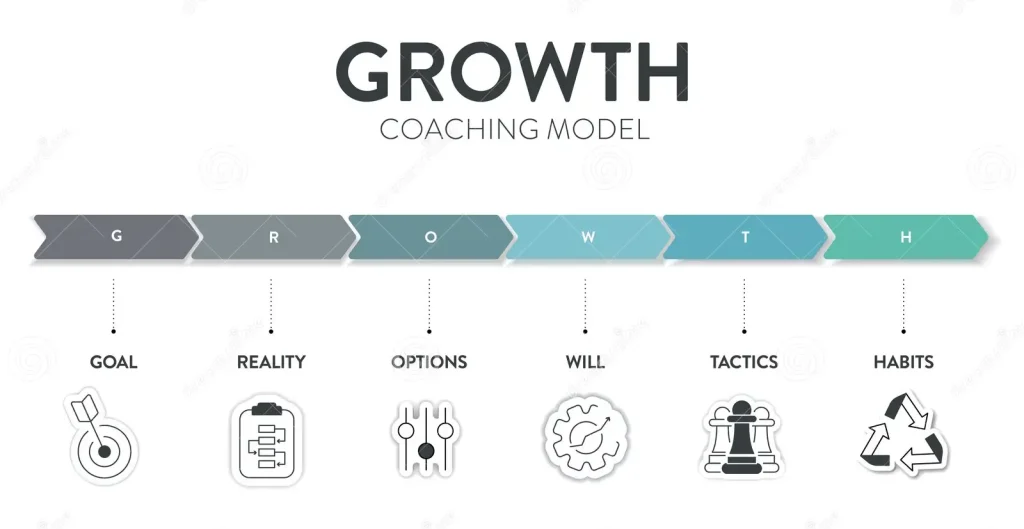 GROWTH
COACHING MODEL

G R O W T H

GOAL

REALITY

OPTIONS

WILL

TACTICS

HABITS